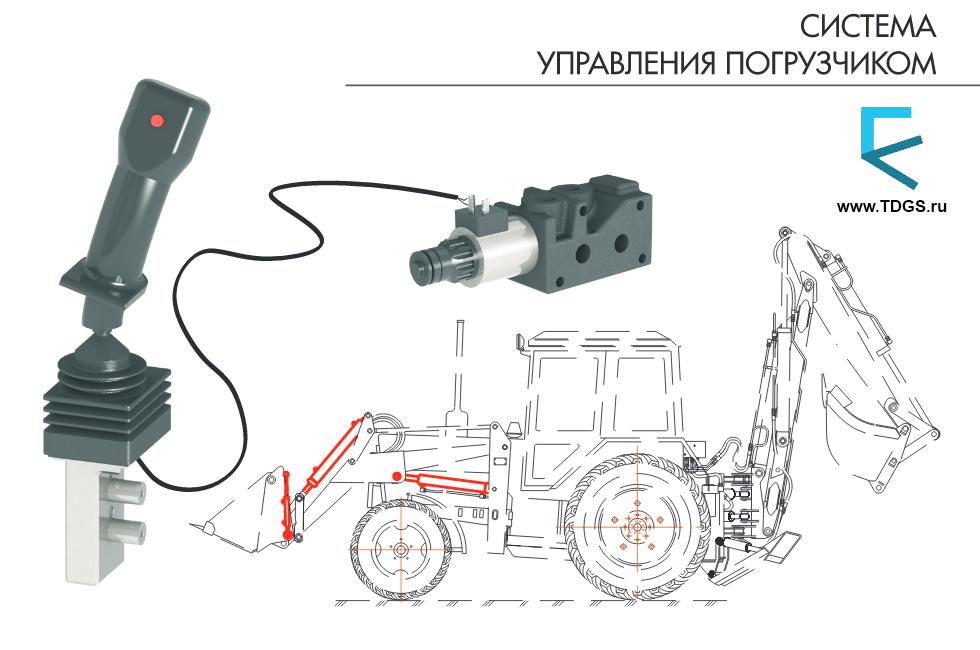 СИСТЕМА
УПРАВЛЕНИЯ ПОГРУЗЧИКОМ

www.TDGS.ru